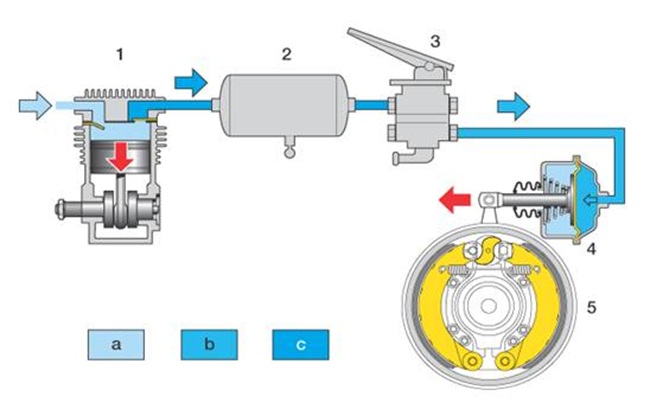 1
2
3
4
5
a
b
c