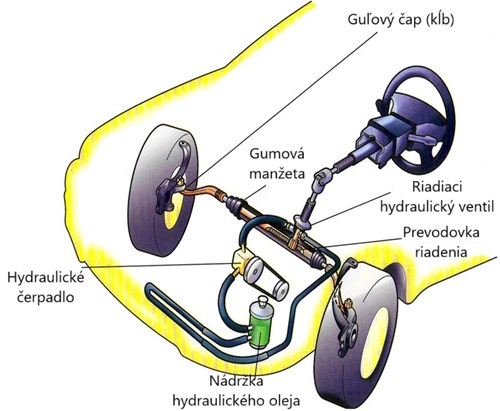 Guľový čap (kĺb)

Gumová manžeta

Riadiaci hydraulický ventil

Prevodovka riadenia

Hydraulické čerpadlo

Nádržka hydraulického oleja