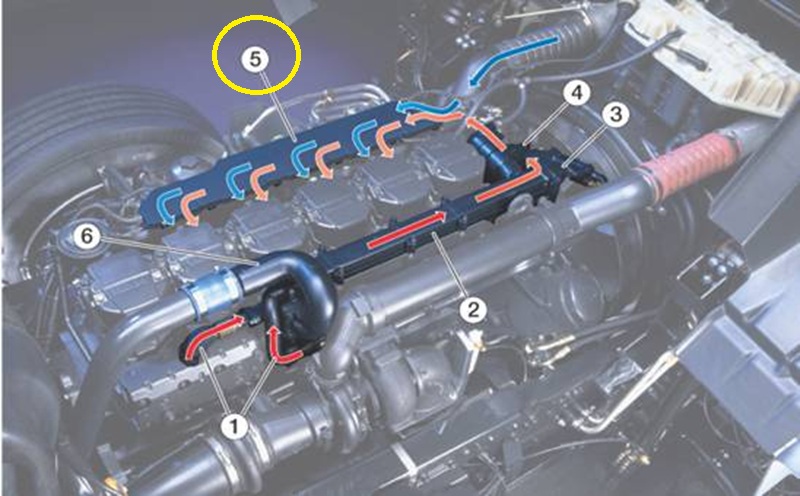 5
4
3
6
2
1