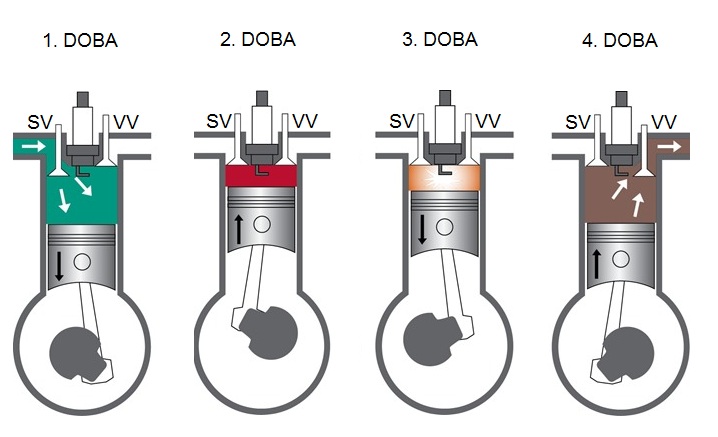 1. DOBA
SV VV

2. DOBA
SV VV

3. DOBA
SV VV

4. DOBA
SV VV